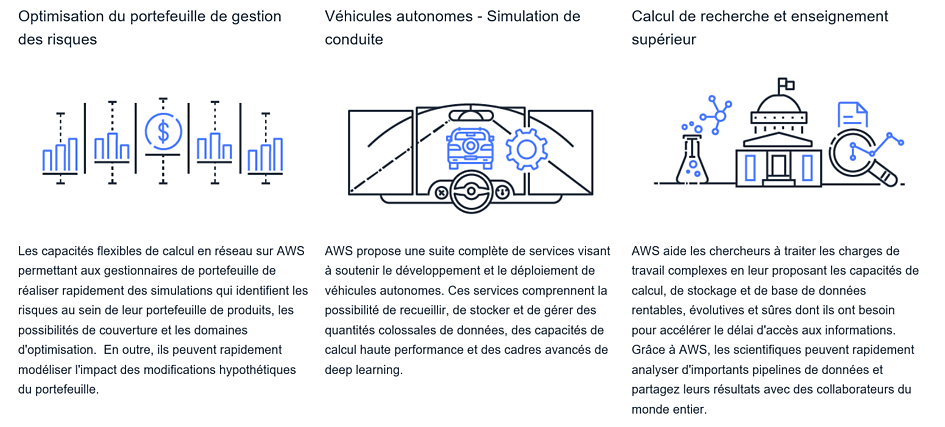 Optimisation du portefeuille de gestion des risques

Les capacités flexibles de calcul en réseau sur AWS permettant aux gestionnaires de portefeuille de réaliser rapidement des simulations qui identifient les risques au sein de leur portefeuille de produits, les possibilités de couverture et les domaines d'optimisation.  En outre, ils peuvent rapidement modéliser l'impact des modifications hypothétiques du portefeuille.

Véhicules autonomes - Simulation de conduite

AWS propose une suite complète de services visant à soutenir le développement et le déploiement de véhicules autonomes. Ces services comprennent la possibilité de recueillir, de stocker et de gérer des quantités colossales de données, des capacités de calcul haute performance et des cadres avancés de deep learning.

Calcul de recherche et enseignement supérieur

AWS aide les chercheurs à traiter les charges de travail complexes en leur proposant les capacités de calcul, de stockage et de base de données rentables, évolutives et sûres dont ils ont besoin pour accélérer le délai d'accès aux informations. Grâce à AWS, les scientifiques peuvent rapidement analyser d'importants pipelines de données et partagez leurs résultats avec des collaborateurs du monde entier.